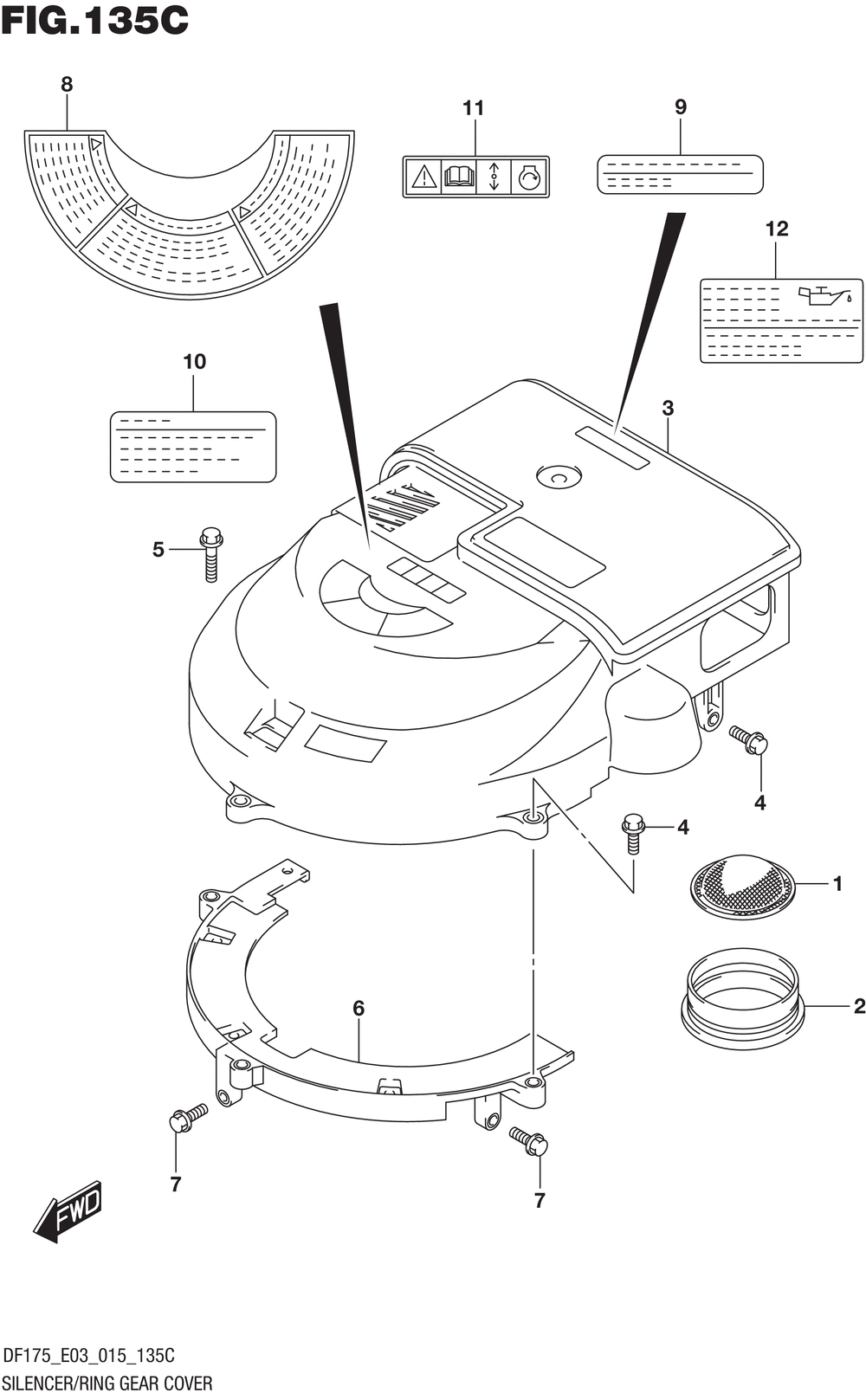 FIG.135C

8

11

9

12

10

3

5

4

4

1

2

6

7

7

FWD

DF175_E03_015_135C
SILENCER/RING GEAR COVER